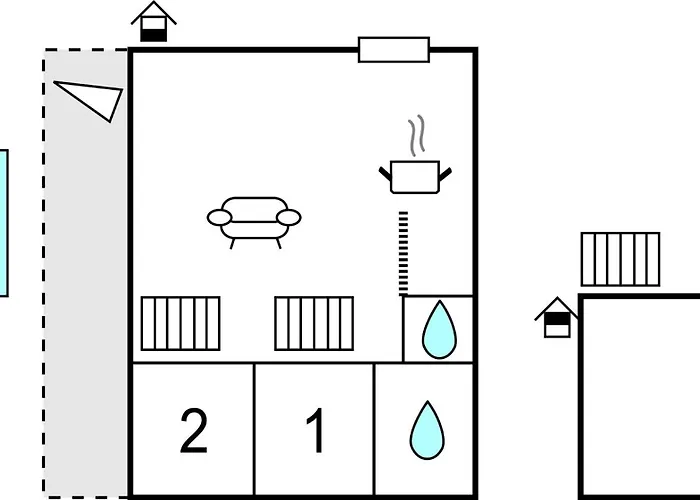 2

1